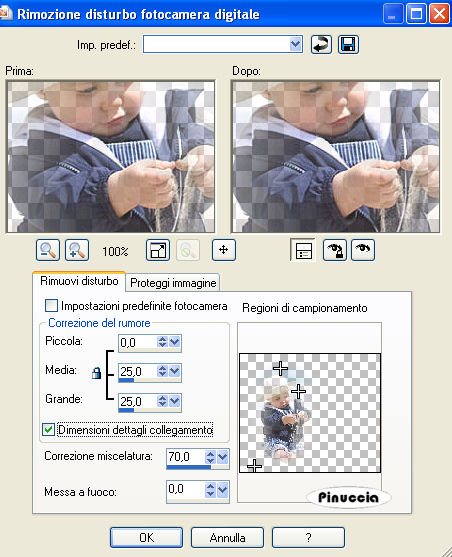 Rimozione disturbo fotocamera digitale

Imp. predef.:

Prima:

Dopo:

100%

Rimuovi disturbo

Proteggi immagine

Impostazioni predefinite fotocamera

Regioni di campionamento

Correzione del rumore

Piccola: 0,0

Media: 25,0

Grande: 25,0

Dimensioni dettagli collegamento

Correzione miscelatura: 70,0

Messa a fuoco: 0,0

Pinuccia

OK

Annulla

?